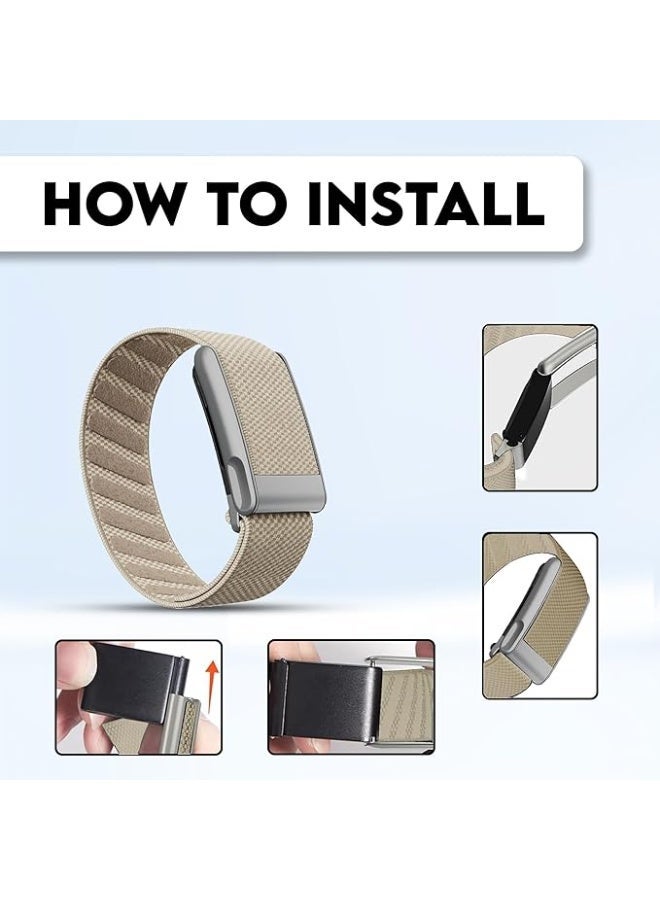 HOW TO INSTALL